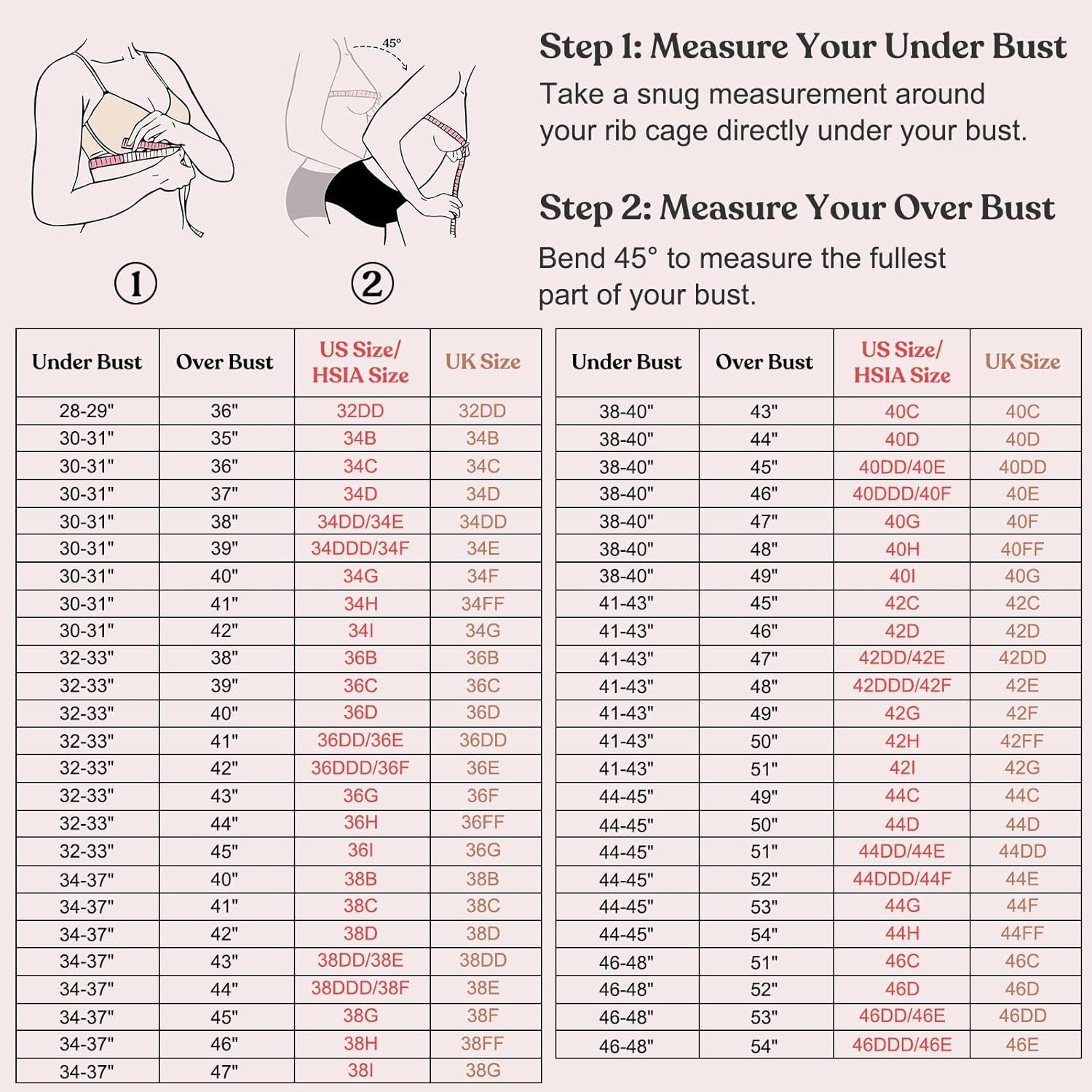 45°

①

②

Step 1: Measure Your Under Bust

Take a snug measurement around your rib cage directly under your bust.

Step 2: Measure Your Over Bust

Bend 45° to measure the fullest part of your bust.

| Under Bust | Over Bust | US Size/ HSIA Size | UK Size |
|---|---|---|---|
| 28-29" | 36" | 32DD | 32DD |
| 30-31" | 35" | 34B | 34B |
| 30-31" | 36" | 34C | 34C |
| 30-31" | 37" | 34D | 34D |
| 30-31" | 38" | 34DD/34E | 34DD |
| 30-31" | 39" | 34DDD/34F | 34E |
| 30-31" | 40" | 34G | 34F |
| 30-31" | 41" | 34H | 34FF |
| 30-31" | 42" | 34I | 34G |
| 32-33" | 38" | 36B | 36B |
| 32-33" | 39" | 36C | 36C |
| 32-33" | 40" | 36D | 36D |
| 32-33" | 41" | 36DD/36E | 36DD |
| 32-33" | 42" | 36DDD/36F | 36E |
| 32-33" | 43" | 36G | 36F |
| 32-33" | 44" | 36H | 36FF |
| 32-33" | 45" | 36I | 36G |
| 34-37" | 40" | 38B | 38B |
| 34-37" | 41" | 38C | 38C |
| 34-37" | 42" | 38D | 38D |
| 34-37" | 43" | 38DD/38E | 38DD |
| 34-37" | 44" | 38DDD/38F | 38E |
| 34-37" | 45" | 38G | 38F |
| 34-37" | 46" | 38H | 38FF |
| 34-37" | 47" | 38I | 38G |

| Under Bust | Over Bust | US Size/ HSIA Size | UK Size |
|---|---|---|---|
| 38-40" | 43" | 40C | 40C |
| 38-40" | 44" | 40D | 40D |
| 38-40" | 45" | 40DD/40E | 40DD |
| 38-40" | 46" | 40DDD/40F | 40E |
| 38-40" | 47" | 40G | 40F |
| 38-40" | 48" | 40H | 40FF |
| 38-40" | 49" | 40I | 40G |
| 41-43" | 45" | 42C | 42C |
| 41-43" | 46" | 42D | 42D |
| 41-43" | 47" | 42DD/42E | 42DD |
| 41-43" | 48" | 42DDD/42F | 42E |
| 41-43" | 49" | 42G | 42F |
| 41-43" | 50" | 42H | 42FF |
| 41-43" | 51" | 42I | 42G |
| 44-45" | 49" | 44C | 44C |
| 44-45" | 50" | 44D | 44D |
| 44-45" | 51" | 44DD/44E | 44DD |
| 44-45" | 52" | 44DDD/44F | 44E |
| 44-45" | 53" | 44G | 44F |
| 44-45" | 54" | 44H | 44FF |
| 46-48" | 51" | 46C | 46C |
| 46-48" | 52" | 46D | 46D |
| 46-48" | 53" | 46DD/46E | 46DD |
| 46-48" | 54" | 46DDD/46E | 46E |