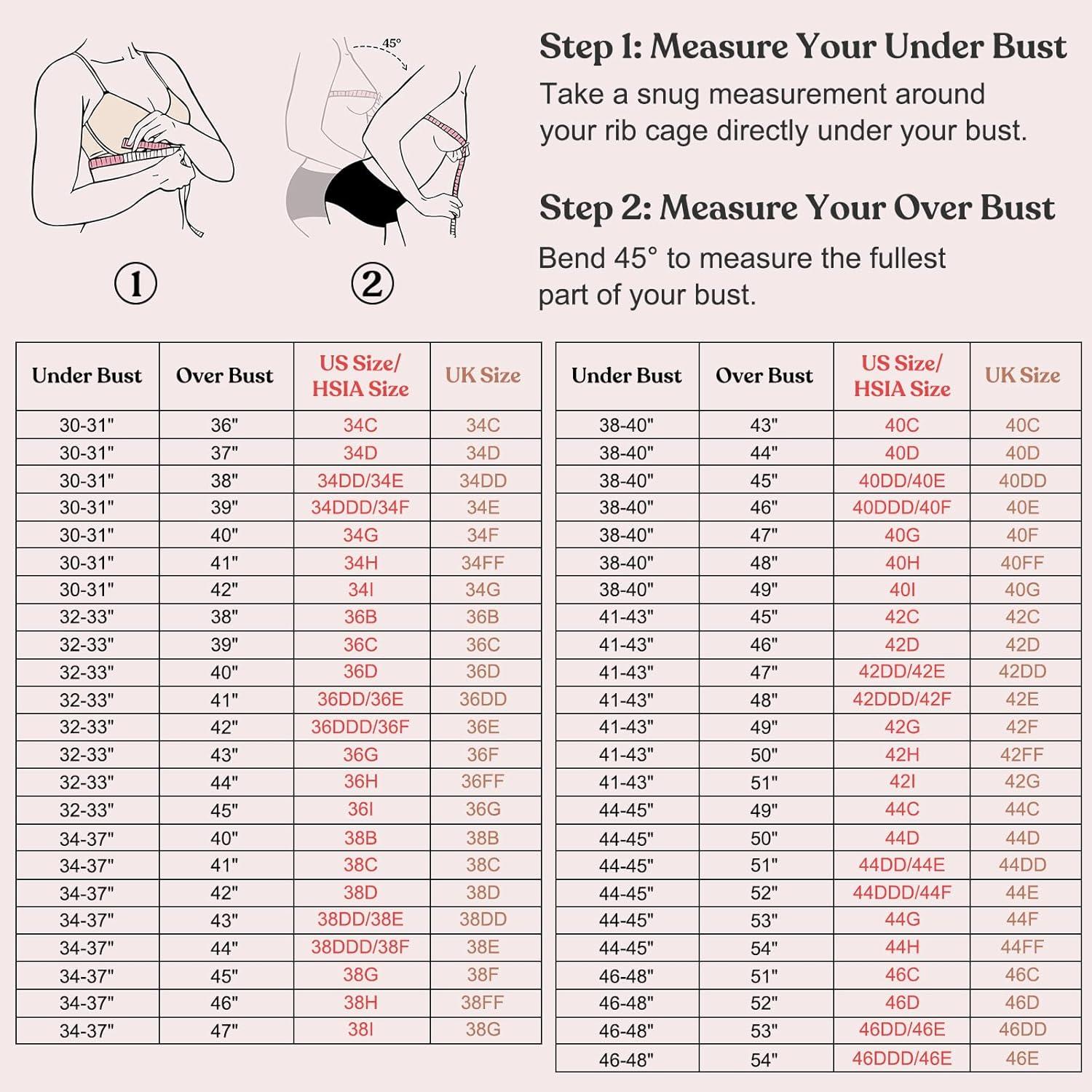 45°

①

②

Step 1: Measure Your Under Bust
Take a snug measurement around your rib cage directly under your bust.

Step 2: Measure Your Over Bust
Bend 45° to measure the fullest part of your bust.

| Under Bust | Over Bust | US Size/ HSIA Size | UK Size |
|---|---|---|---|
| 30-31" | 36" | 34C | 34C |
| 30-31" | 37" | 34D | 34D |
| 30-31" | 38" | 34DD/34E | 34DD |
| 30-31" | 39" | 34DDD/34F | 34E |
| 30-31" | 40" | 34G | 34F |
| 30-31" | 41" | 34H | 34FF |
| 30-31" | 42" | 34I | 34G |
| 32-33" | 38" | 36B | 36B |
| 32-33" | 39" | 36C | 36C |
| 32-33" | 40" | 36D | 36D |
| 32-33" | 41" | 36DD/36E | 36DD |
| 32-33" | 42" | 36DDD/36F | 36E |
| 32-33" | 43" | 36G | 36F |
| 32-33" | 44" | 36H | 36FF |
| 32-33" | 45" | 36I | 36G |
| 34-37" | 40" | 38B | 38B |
| 34-37" | 41" | 38C | 38C |
| 34-37" | 42" | 38D | 38D |
| 34-37" | 43" | 38DD/38E | 38DD |
| 34-37" | 44" | 38DDD/38F | 38E |
| 34-37" | 45" | 38G | 38F |
| 34-37" | 46" | 38H | 38FF |
| 34-37" | 47" | 38I | 38G |

| Under Bust | Over Bust | US Size/ HSIA Size | UK Size |
|---|---|---|---|
| 38-40" | 43" | 40C | 40C |
| 38-40" | 44" | 40D | 40D |
| 38-40" | 45" | 40DD/40E | 40DD |
| 38-40" | 46" | 40DDD/40F | 40E |
| 38-40" | 47" | 40G | 40F |
| 38-40" | 48" | 40H | 40FF |
| 38-40" | 49" | 40I | 40G |
| 41-43" | 45" | 42C | 42C |
| 41-43" | 46" | 42D | 42D |
| 41-43" | 47" | 42DD/42E | 42DD |
| 41-43" | 48" | 42DDD/42F | 42E |
| 41-43" | 49" | 42G | 42F |
| 41-43" | 50" | 42H | 42FF |
| 41-43" | 51" | 42I | 42G |
| 44-45" | 49" | 44C | 44C |
| 44-45" | 50" | 44D | 44D |
| 44-45" | 51" | 44DD/44E | 44DD |
| 44-45" | 52" | 44DDD/44F | 44E |
| 44-45" | 53" | 44G | 44F |
| 44-45" | 54" | 44H | 44FF |
| 46-48" | 51" | 46C | 46C |
| 46-48" | 52" | 46D | 46D |
| 46-48" | 53" | 46DD/46E | 46DD |
| 46-48" | 54" | 46DDD/46E | 46E |