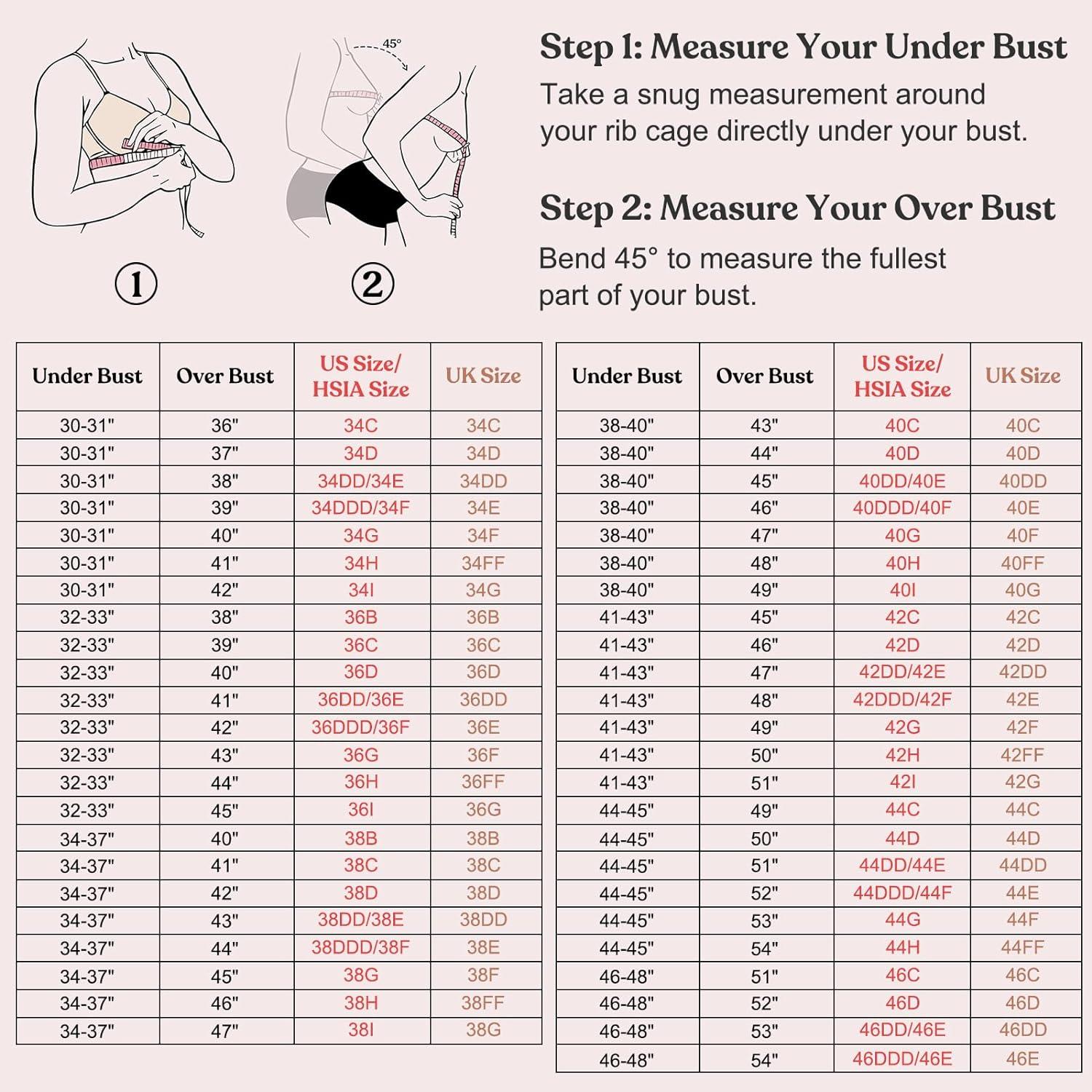 45°

①

②

Step 1: Measure Your Under Bust

Take a snug measurement around your rib cage directly under your bust.

Step 2: Measure Your Over Bust

Bend 45° to measure the fullest part of your bust.

| Under Bust | Over Bust | US Size/ HSIA Size | UK Size |
|---|---|---|---|
| 30-31" | 36" | 34C | 34C |
| 30-31" | 37" | 34D | 34D |
| 30-31" | 38" | 34DD/34E | 34DD |
| 30-31" | 39" | 34DDD/34F | 34E |
| 30-31" | 40" | 34G | 34F |
| 30-31" | 41" | 34H | 34FF |
| 30-31" | 42" | 34I | 34G |
| 32-33" | 38" | 36B | 36B |
| 32-33" | 39" | 36C | 36C |
| 32-33" | 40" | 36D | 36D |
| 32-33" | 41" | 36DD/36E | 36DD |
| 32-33" | 42" | 36DDD/36F | 36E |
| 32-33" | 43" | 36G | 36F |
| 32-33" | 44" | 36H | 36FF |
| 32-33" | 45" | 36I | 36G |
| 34-37" | 40" | 38B | 38B |
| 34-37" | 41" | 38C | 38C |
| 34-37" | 42" | 38D | 38D |
| 34-37" | 43" | 38DD/38E | 38DD |
| 34-37" | 44" | 38DDD/38F | 38E |
| 34-37" | 45" | 38G | 38F |
| 34-37" | 46" | 38H | 38FF |
| 34-37" | 47" | 38I | 38G |

| Under Bust | Over Bust | US Size/ HSIA Size | UK Size |
|---|---|---|---|
| 38-40" | 43" | 40C | 40C |
| 38-40" | 44" | 40D | 40D |
| 38-40" | 45" | 40DD/40E | 40DD |
| 38-40" | 46" | 40DDD/40F | 40E |
| 38-40" | 47" | 40G | 40F |
| 38-40" | 48" | 40H | 40FF |
| 38-40" | 49" | 40I | 40G |
| 41-43" | 45" | 42C | 42C |
| 41-43" | 46" | 42D | 42D |
| 41-43" | 47" | 42DD/42E | 42DD |
| 41-43" | 48" | 42DDD/42F | 42E |
| 41-43" | 49" | 42G | 42F |
| 41-43" | 50" | 42H | 42FF |
| 41-43" | 51" | 42I | 42G |
| 44-45" | 49" | 44C | 44C |
| 44-45" | 50" | 44D | 44D |
| 44-45" | 51" | 44DD/44E | 44DD |
| 44-45" | 52" | 44DDD/44F | 44E |
| 44-45" | 53" | 44G | 44F |
| 44-45" | 54" | 44H | 44FF |
| 46-48" | 51" | 46C | 46C |
| 46-48" | 52" | 46D | 46D |
| 46-48" | 53" | 46DD/46E | 46DD |
| 46-48" | 54" | 46DDD/46E | 46E |